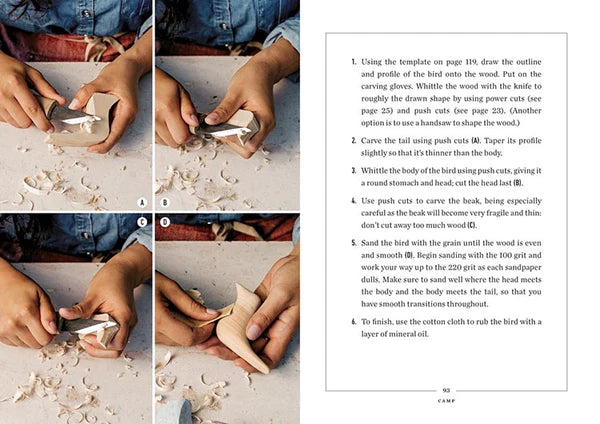 A

B

C

D

1. Using the template on page 119, draw the outline and profile of the bird onto the wood. Put on the carving gloves. Whittle the wood with the knife to roughly the drawn shape by using power cuts (see page 25) and push cuts (see page 23). (Another option is to use a handsaw to shape the wood.)

2. Carve the tail using push cuts (A). Taper its profile slightly so that it's thinner than the body.

3. Whittle the body of the bird using push cuts, giving it a round stomach and head; cut the head last (B).

4. Use push cuts to carve the beak, being especially careful as the beak will become very fragile and thin; don't cut away too much wood (C).

5. Sand the bird with the grain until the wood is even and smooth (D). Begin sanding with the 100 grit and work your way up to the 220 grit as each sandpaper dulls. Make sure to sand well where the head meets the body and the body meets the tail, so that you have smooth transitions throughout.

6. To finish, use the cotton cloth to rub the bird with a layer of mineral oil.

93

CAMP